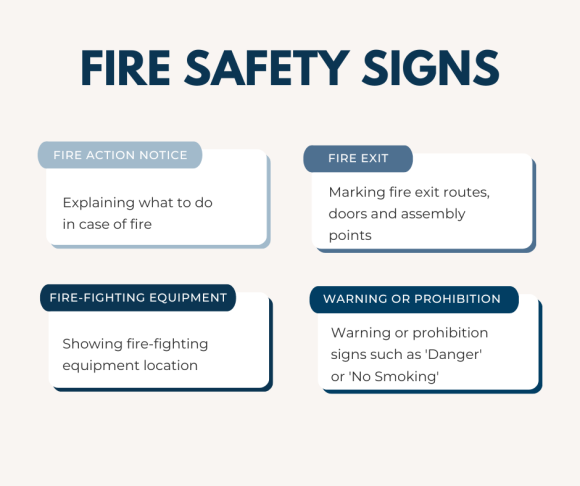 FIRE SAFETY SIGNS

FIRE ACTION NOTICE

Explaining what to do in case of fire

FIRE EXIT

Marking fire exit routes, doors and assembly points

FIRE-FIGHTING EQUIPMENT

Showing fire-fighting equipment location

WARNING OR PROHIBITION

Warning or prohibition signs such as 'Danger' or 'No Smoking'